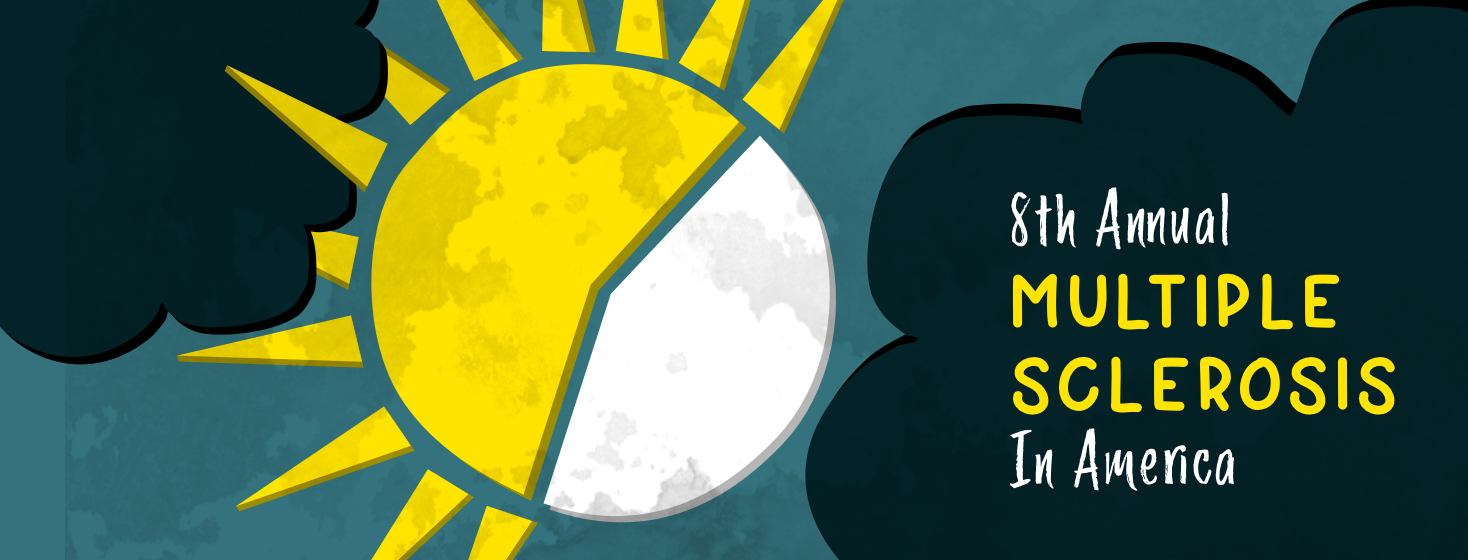 8th Annual
MULTIPLE
SCLEROSIS
In America