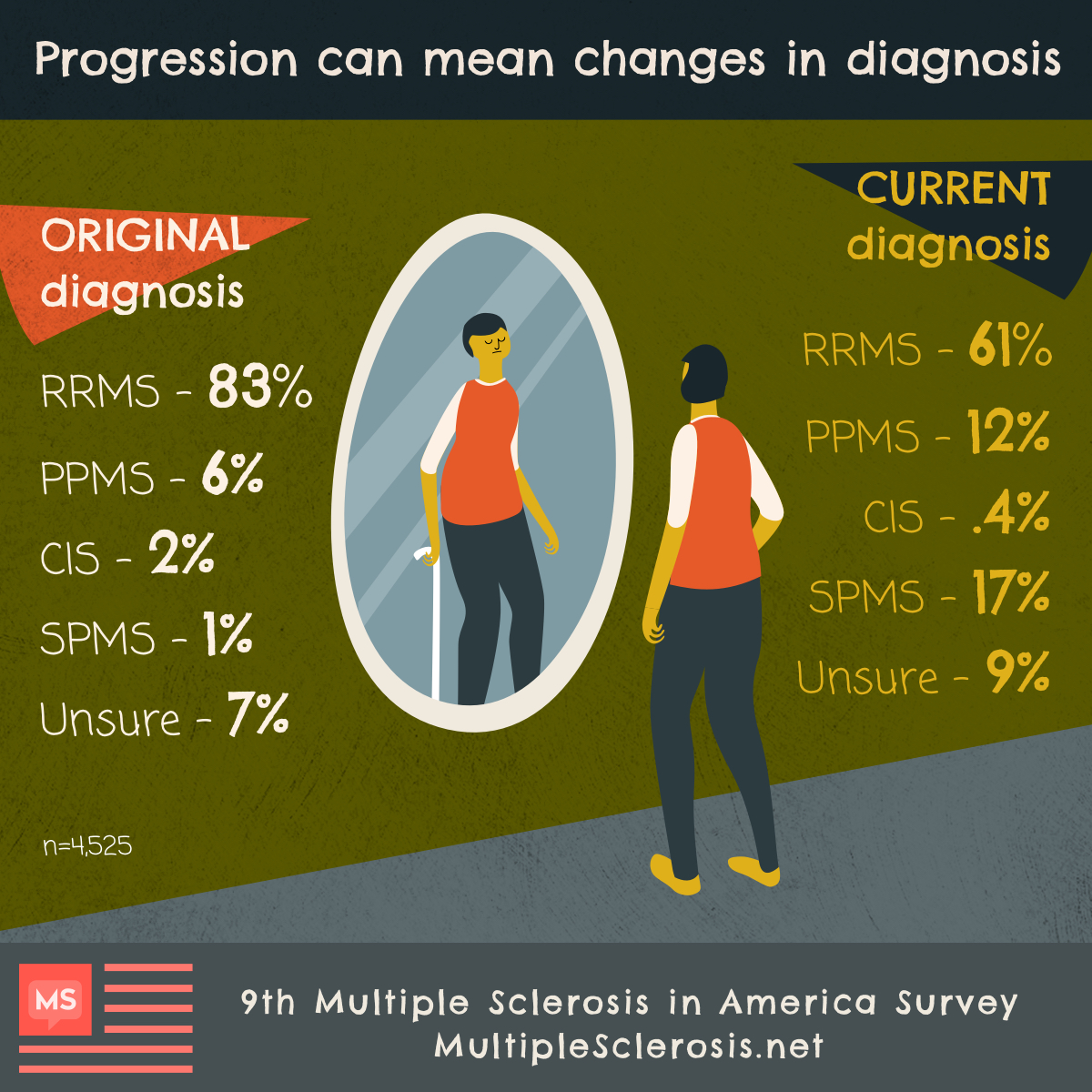 Progression can mean changes in diagnosis

ORIGINAL diagnosis

RRMS - 83%

PPMS - 6%

CIS - 2%

SPMS - 1%

Unsure - 7%

n=4,525

CURRENT diagnosis

RRMS - 61%

PPMS - 12%

CIS - .4%

SPMS - 17%

Unsure - 9%

MS

9th Multiple Sclerosis in America Survey
MultipleSclerosis.net